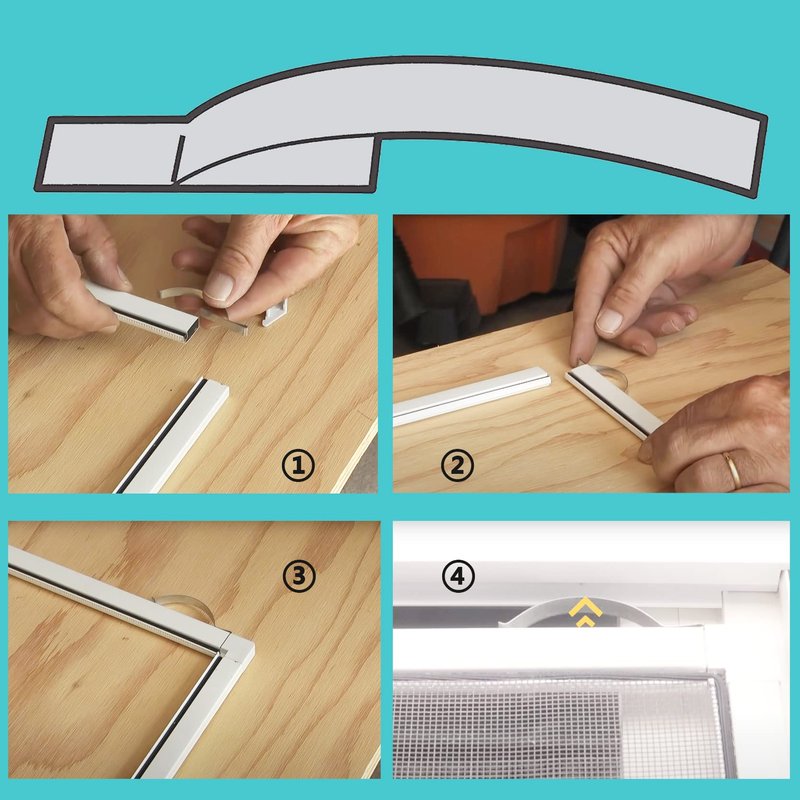 ①

②

③

④