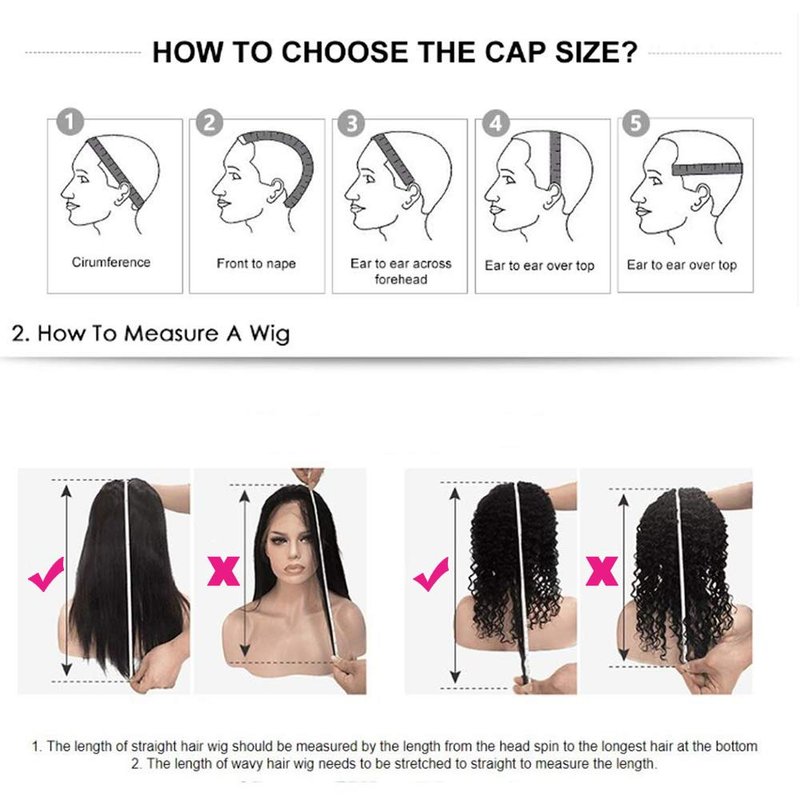 HOW TO CHOOSE THE CAP SIZE?

1
Cirumference

2
Front to nape

3
Ear to ear across forehead

4
Ear to ear over top

5
Ear to ear over top

2. How To Measure A Wig

1. The length of straight hair wig should be measured by the length from the head spin to the longest hair at the bottom
2. The length of wavy hair wig needs to be stretched to straight to measure the length.