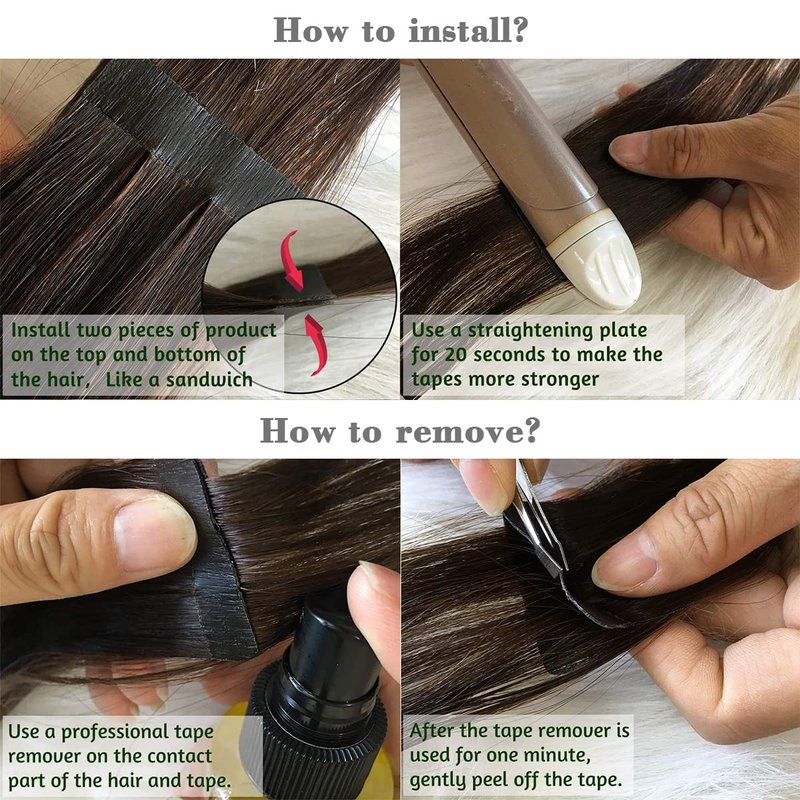 How to install?

Install two pieces of product on the top and bottom of the hair,  Like a sandwich

Use a straightening plate for 20 seconds to make the tapes more stronger

How to remove?

Use a professional tape remover on the contact part of the hair and tape.

After the tape remover is used for one minute, gently peel off the tape.