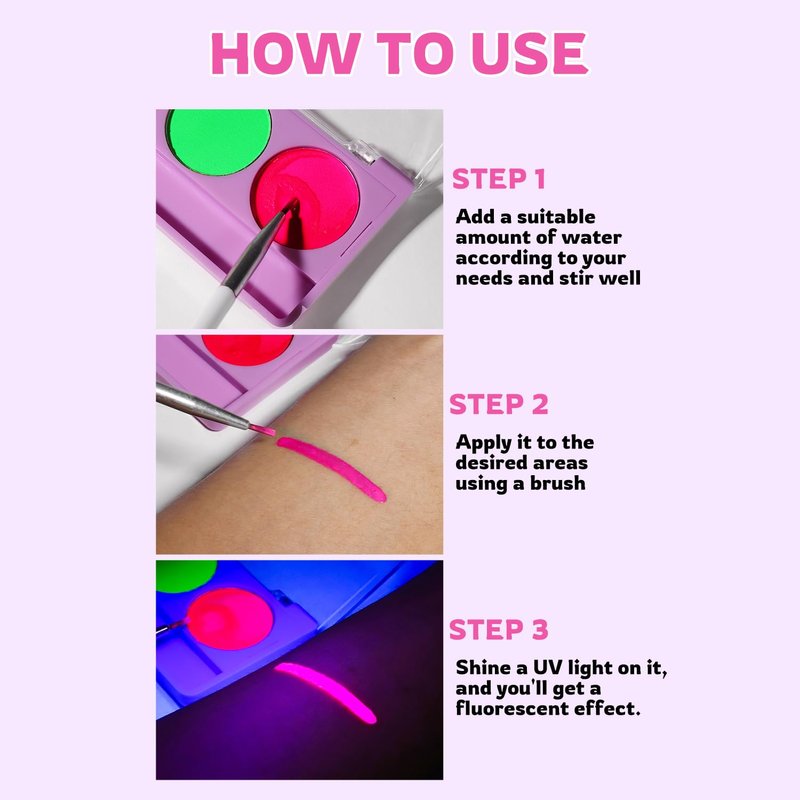 HOW TO USE

STEP 1

Add a suitable amount of water according to your needs and stir well

STEP 2

Apply it to the desired areas using a brush

STEP 3

Shine a UV light on it, and you'll get a fluorescent effect.