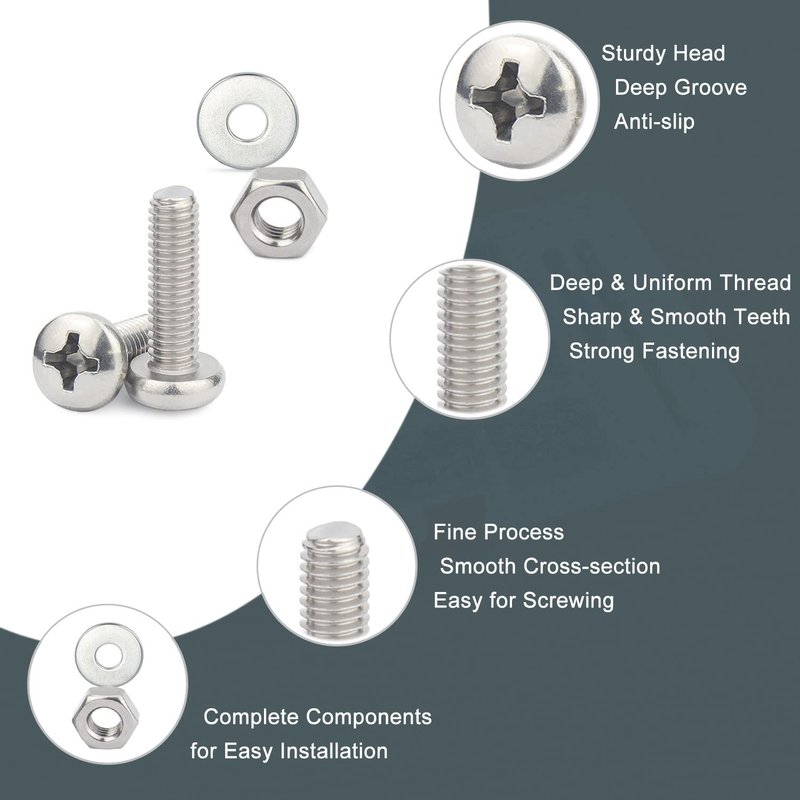 Sturdy Head
Deep Groove
Anti-slip

Deep & Uniform Thread
Sharp & Smooth Teeth
Strong Fastening

Fine Process
Smooth Cross-section
Easy for Screwing

Complete Components
for Easy Installation