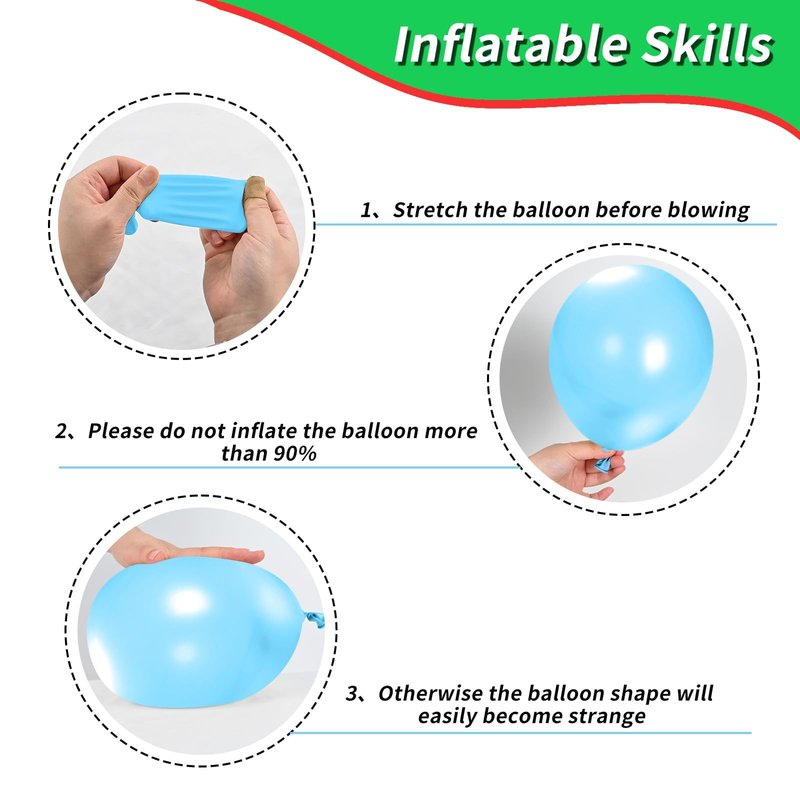 Inflatable Skills

1、Stretch the balloon before blowing

2、Please do not inflate the balloon more than 90%

3、Otherwise the balloon shape will easily become strange