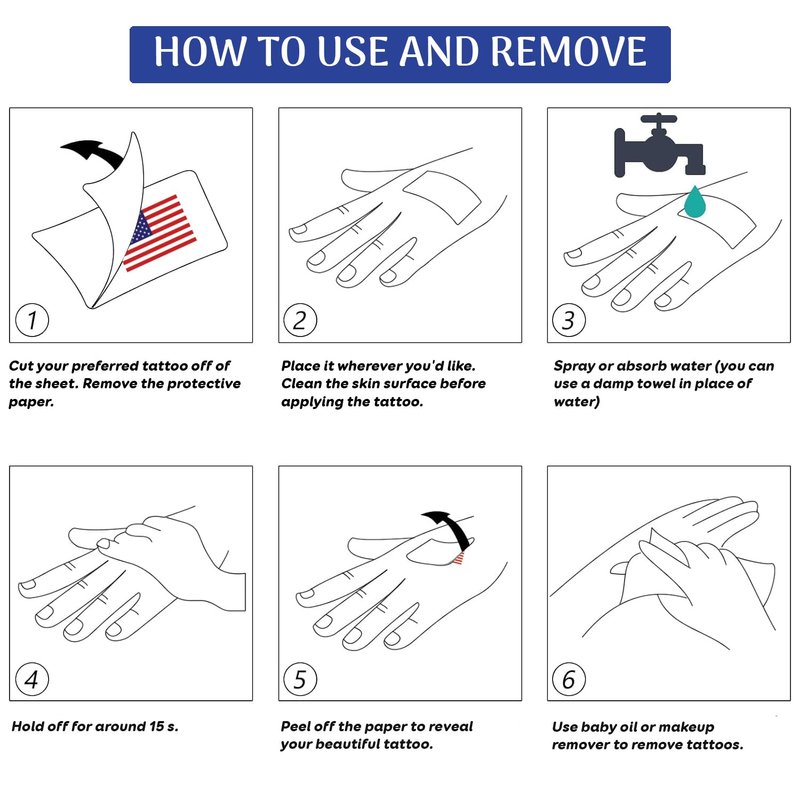 HOW TO USE AND REMOVE

1

Cut your preferred tattoo off of the sheet. Remove the protective paper.

2

Place it wherever you'd like. Clean the skin surface before applying the tattoo.

3

Spray or absorb water (you can use a damp towel in place of water)

4

Hold off for around 15 s.

5

Peel off the paper to reveal your beautiful tattoo.

6

Use baby oil or makeup remover to remove tattoos.