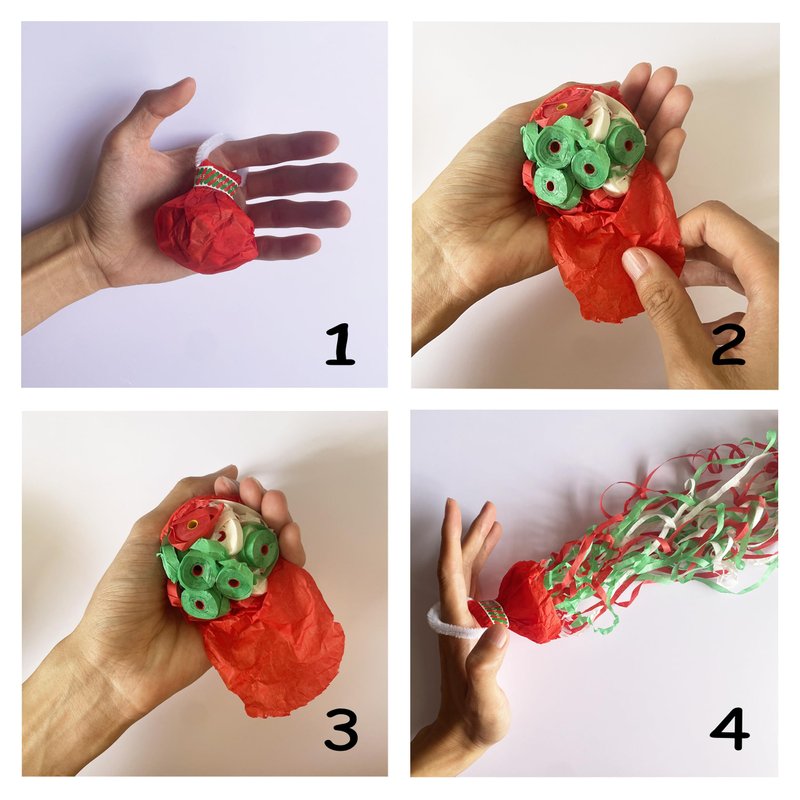 1

2

3

4