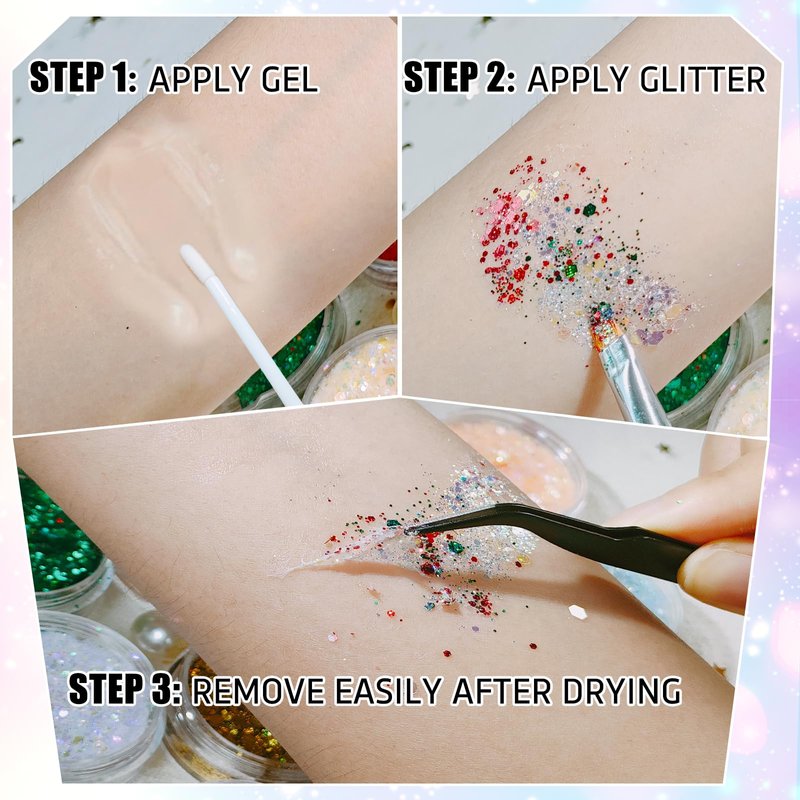 STEP 1: APPLY GEL

STEP 2: APPLY GLITTER

STEP 3: REMOVE EASILY AFTER DRYING