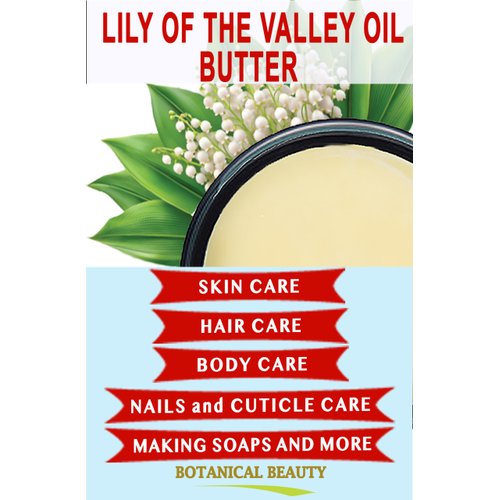 LILY OF THE VALLEY OIL BUTTER

SKIN CARE

HAIR CARE

BODY CARE

NAILS and CUTICLE CARE

MAKING SOAPS AND MORE

BOTANICAL BEAUTY