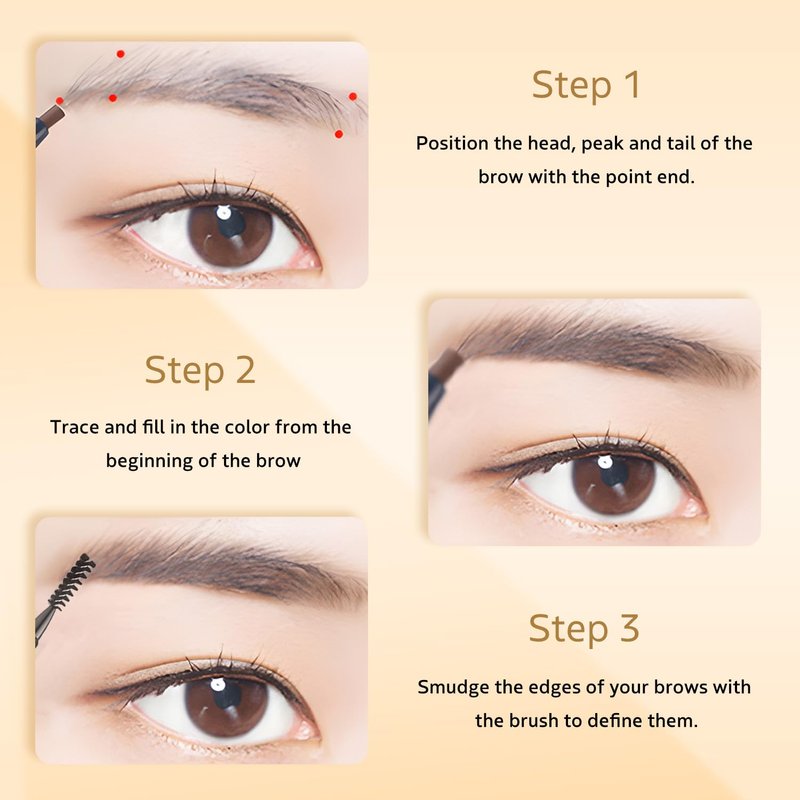 Step 1

Position the head, peak and tail of the brow with the point end.

Step 2

Trace and fill in the color from the beginning of the brow

Step 3

Smudge the edges of your brows with the brush to define them.