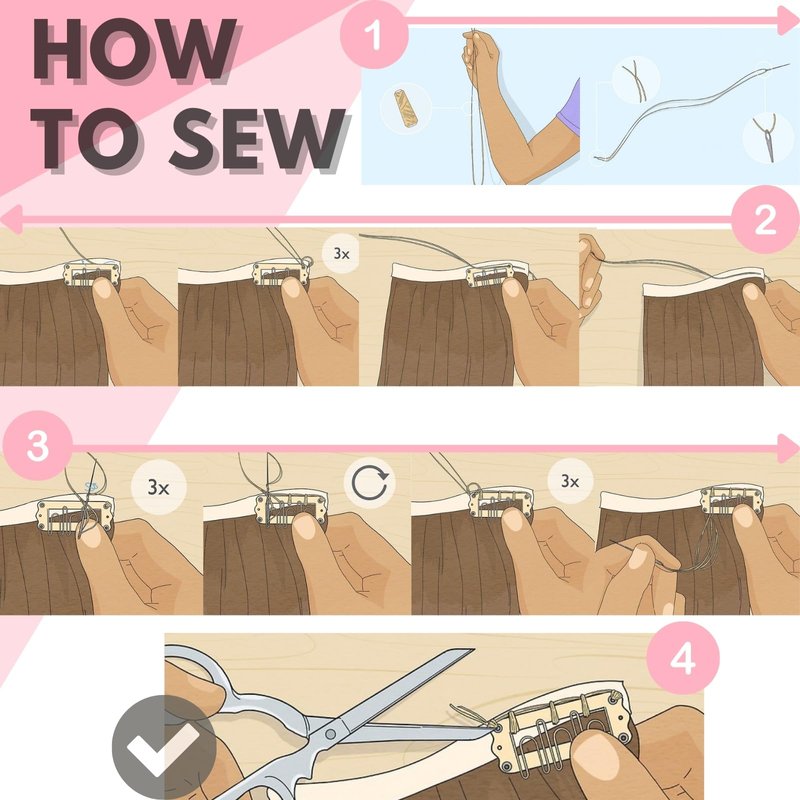 HOW TO SEW

1

2

3x

3

3x

3x

4