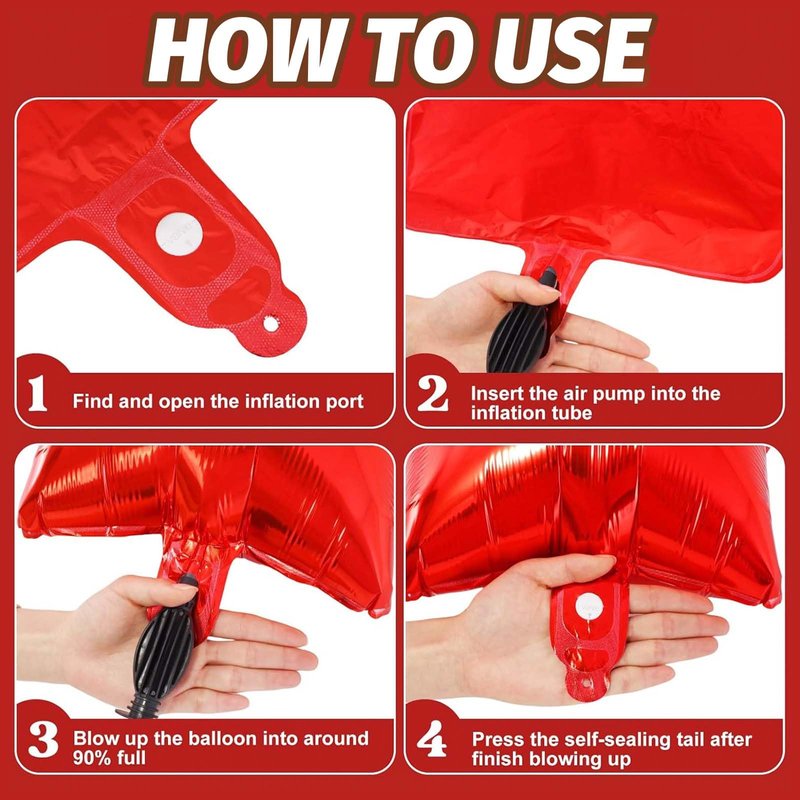 HOW TO USE

1 Find and open the inflation port

2 Insert the air pump into the inflation tube

3 Blow up the balloon into around 90% full

4 Press the self-sealing tail after finish blowing up