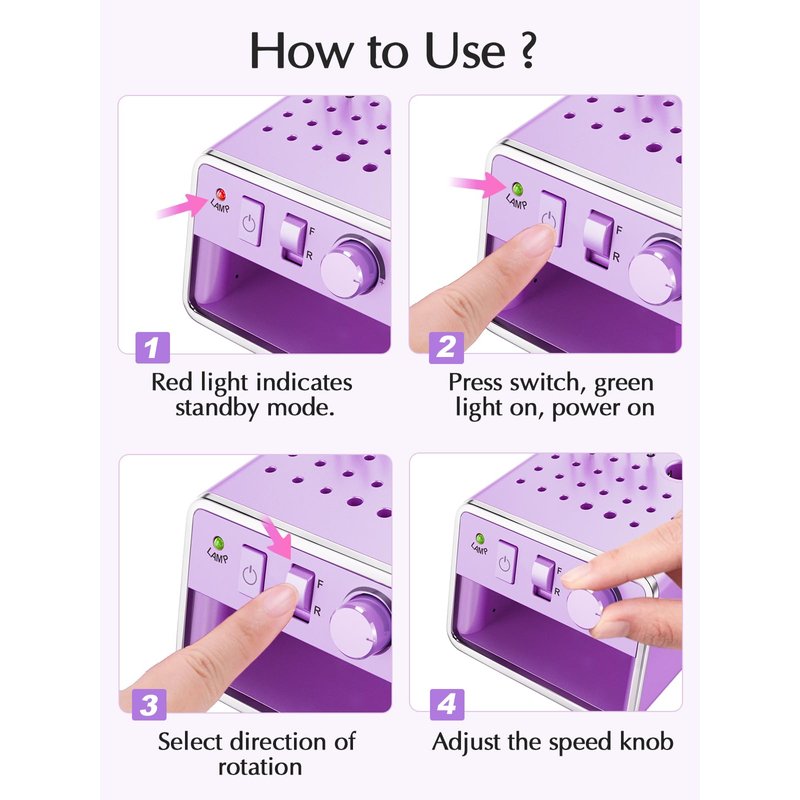 How to Use ?

LAMP

F

R

1

Red light indicates standby mode.

LAMP

F

R

2

Press switch, green light on, power on

LAMP

F

R

3

Select direction of rotation

LAMP

F

R

4

Adjust the speed knob