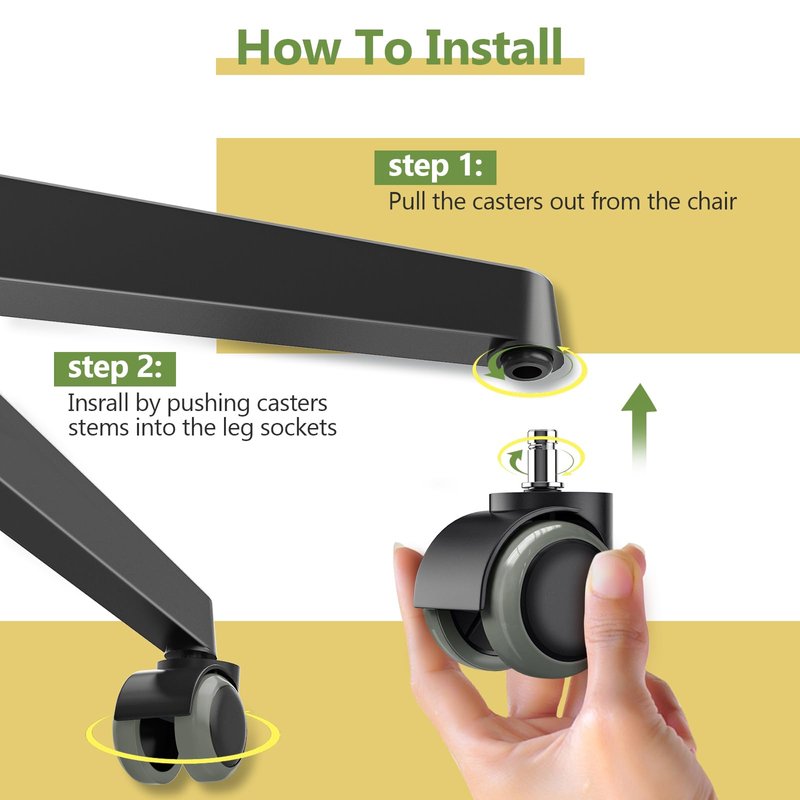 How To Install

step 1:
Pull the casters out from the chair

step 2:
Insrall by pushing casters stems into the leg sockets