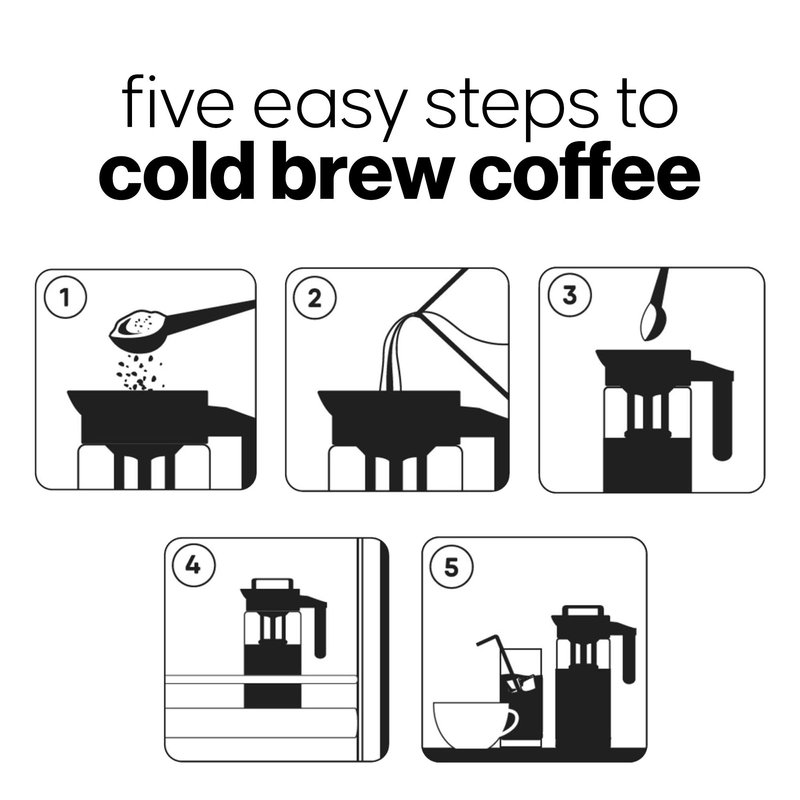 five easy steps to
cold brew coffee

1

2

3

4

5