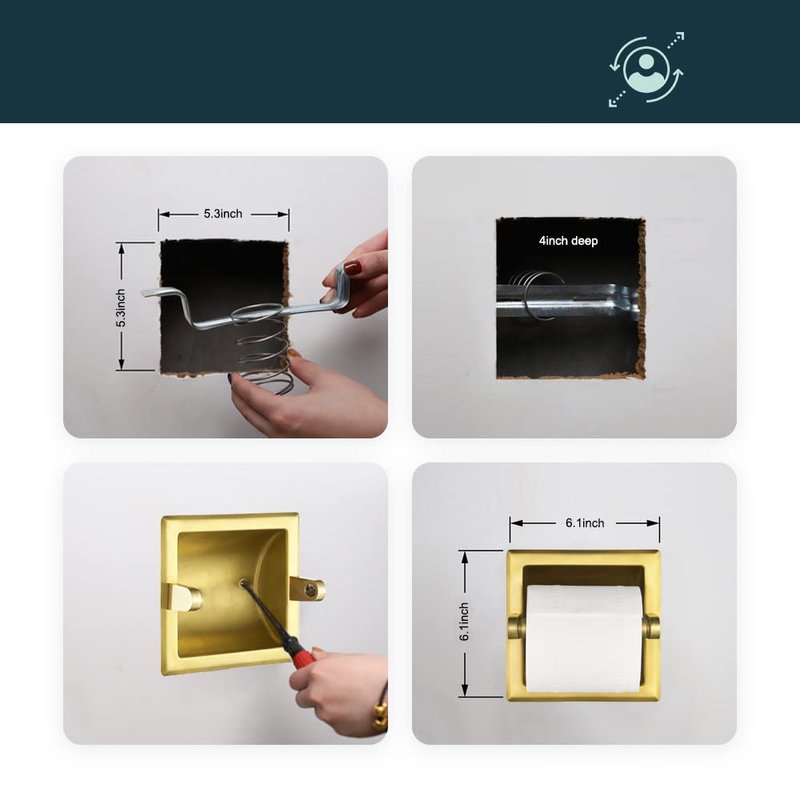 5.3inch
5.3inch

4inch deep

6.1inch
6.1inch