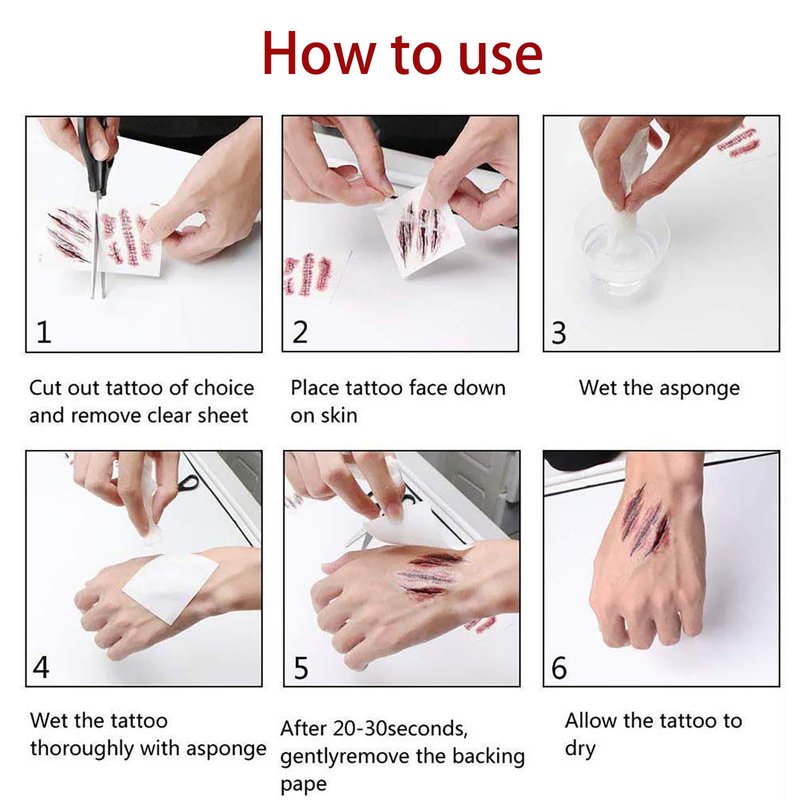 How to use

1

Cut out tattoo of choice and remove clear sheet

2

Place tattoo face down on skin

3

Wet the asponge

4

Wet the tattoo thoroughly with asponge

5

After 20-30seconds, gentlyremove the backing pape

6

Allow the tattoo to dry