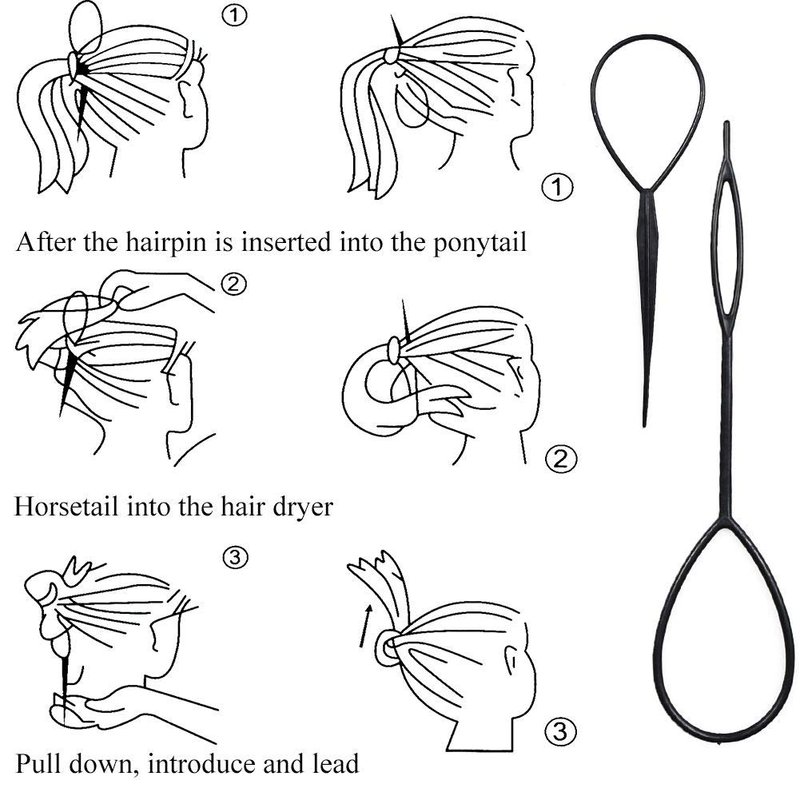 ①

①

After the hairpin is inserted into the ponytail

②

②

Horsetail into the hair dryer

③

③

Pull down, introduce and lead