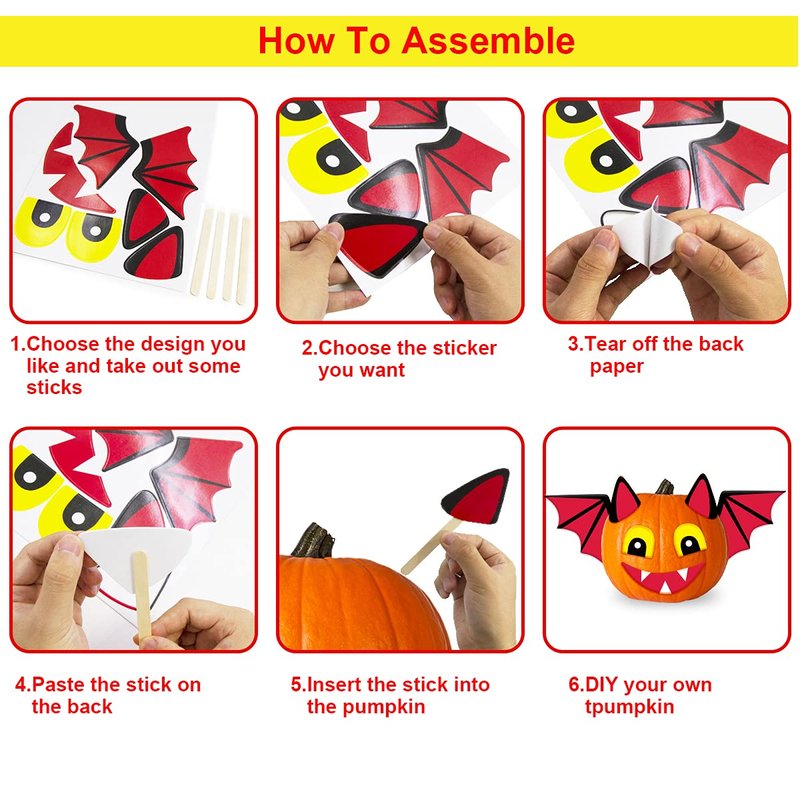 How To Assemble

1.Choose the design you like and take out some sticks

2.Choose the sticker you want

3.Tear off the back paper

4.Paste the stick on the back

5.Insert the stick into the pumpkin

6.DIY your own tpumpkin