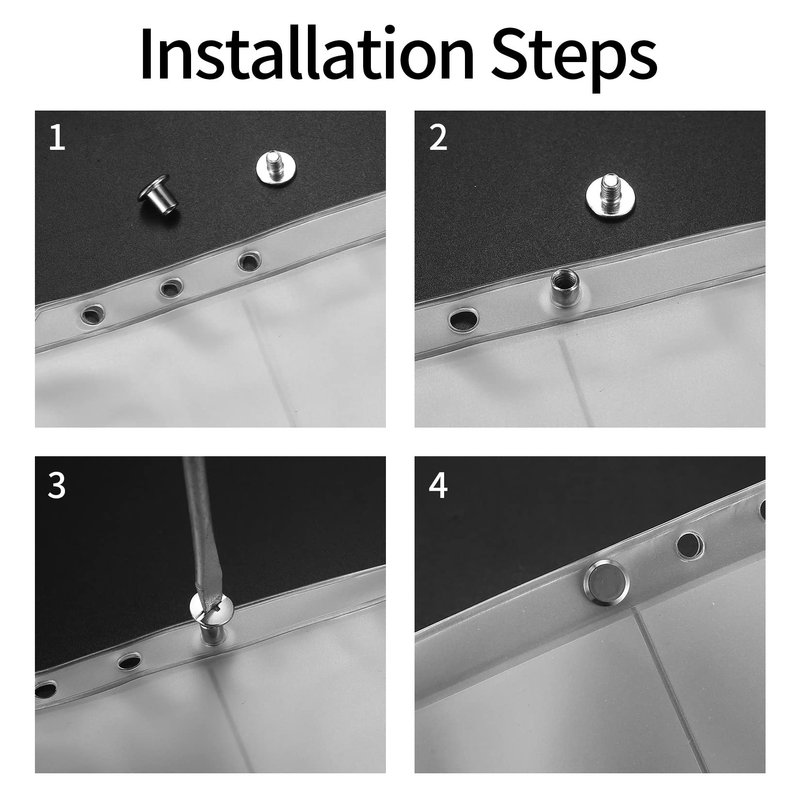 Installation Steps

1

2

3

4