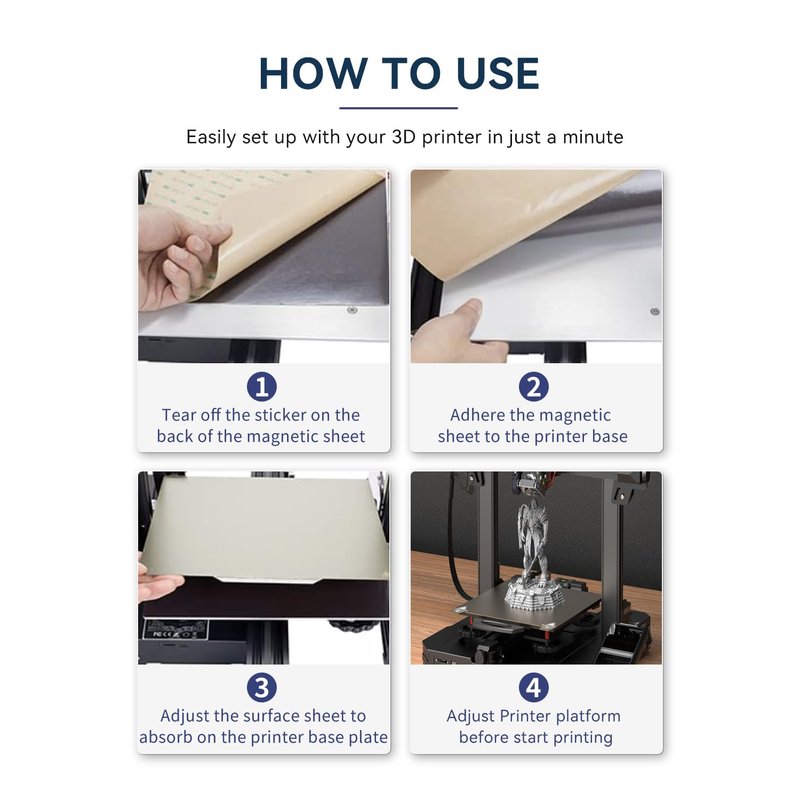 HOW TO USE

Easily set up with your 3D printer in just a minute

1
Tear off the sticker on the back of the magnetic sheet

2
Adhere the magnetic sheet to the printer base

3
Adjust the surface sheet to absorb on the printer base plate

4
Adjust Printer platform before start printing