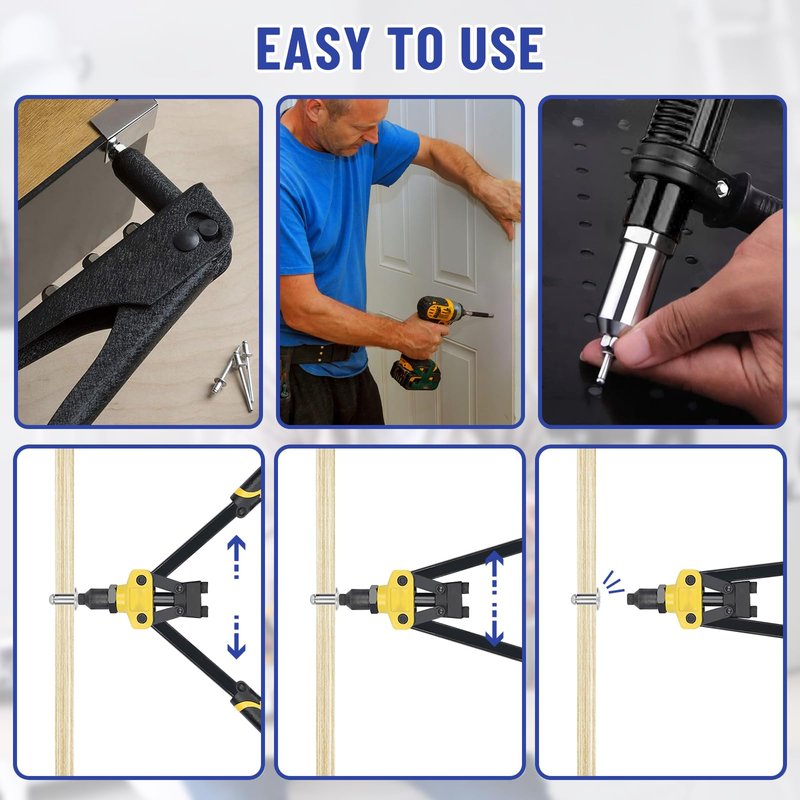 EASY TO USE