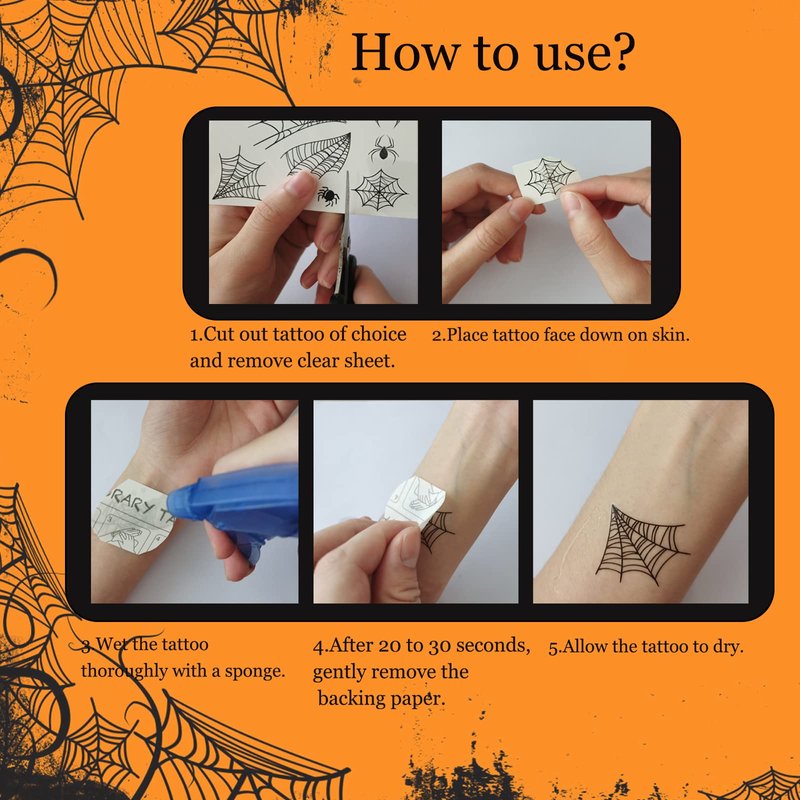 How to use?

1.Cut out tattoo of choice and remove clear sheet.

2.Place tattoo face down on skin.

RARY TA

3.Wet the tattoo thoroughly with a sponge.

4.After 20 to 30 seconds, gently remove the backing paper.

5.Allow the tattoo to dry.