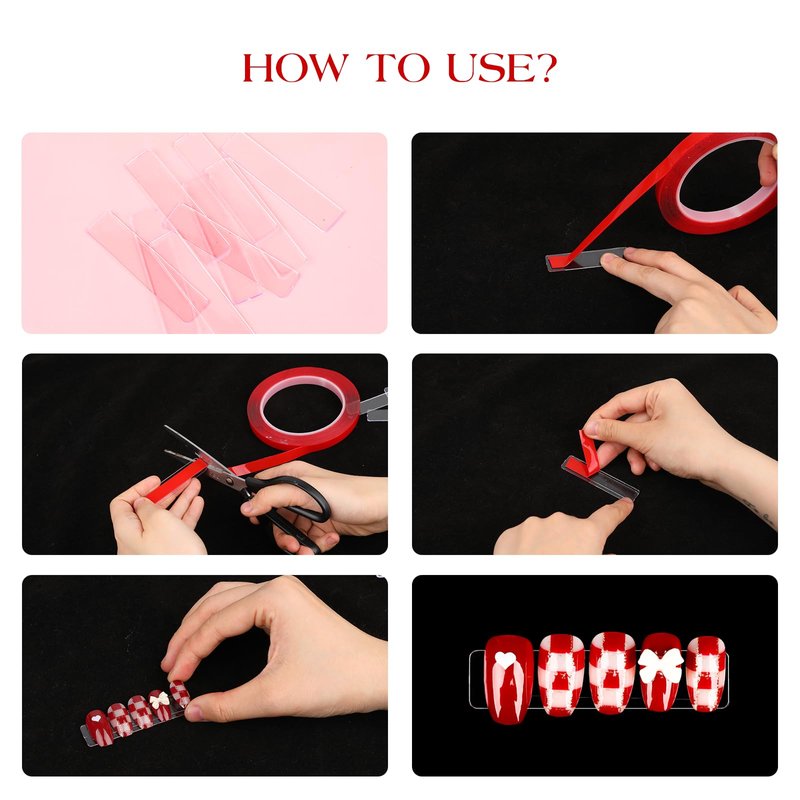 HOW TO USE?