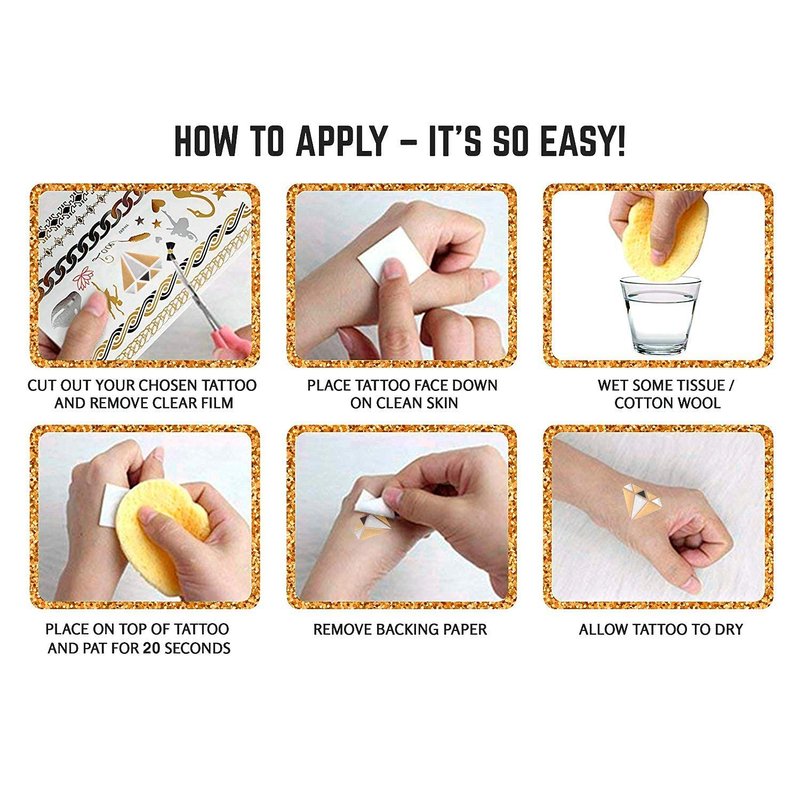 HOW TO APPLY – IT'S SO EASY!

CUT OUT YOUR CHOSEN TATTOO AND REMOVE CLEAR FILM

PLACE TATTOO FACE DOWN ON CLEAN SKIN

WET SOME TISSUE / COTTON WOOL

PLACE ON TOP OF TATTOO AND PAT FOR 20 SECONDS

REMOVE BACKING PAPER

ALLOW TATTOO TO DRY