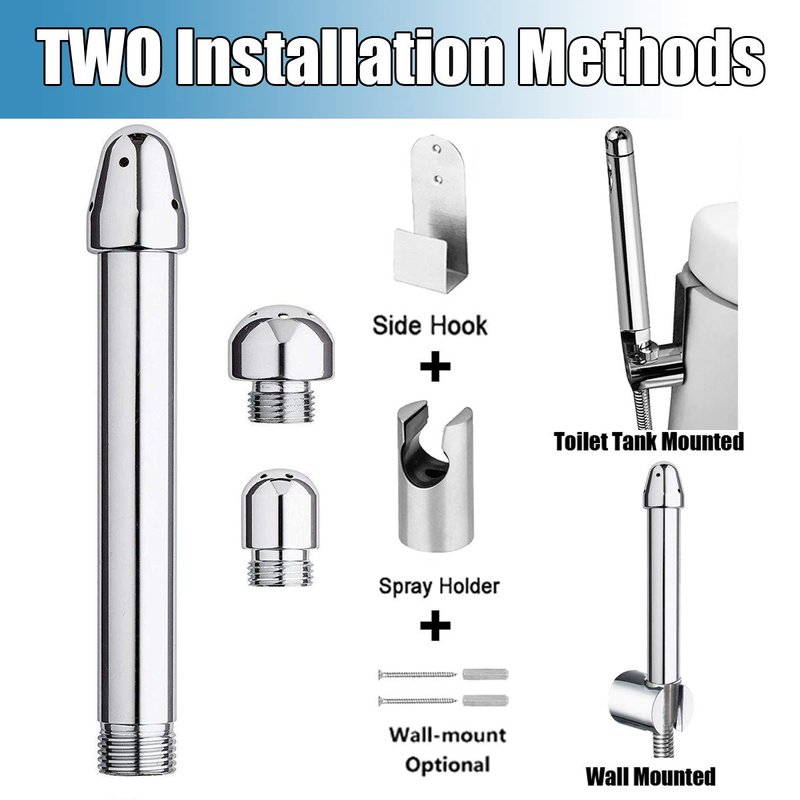 TWO Installation Methods

Side Hook

+

Spray Holder

+

Wall-mount Optional

Toilet Tank Mounted

Wall Mounted