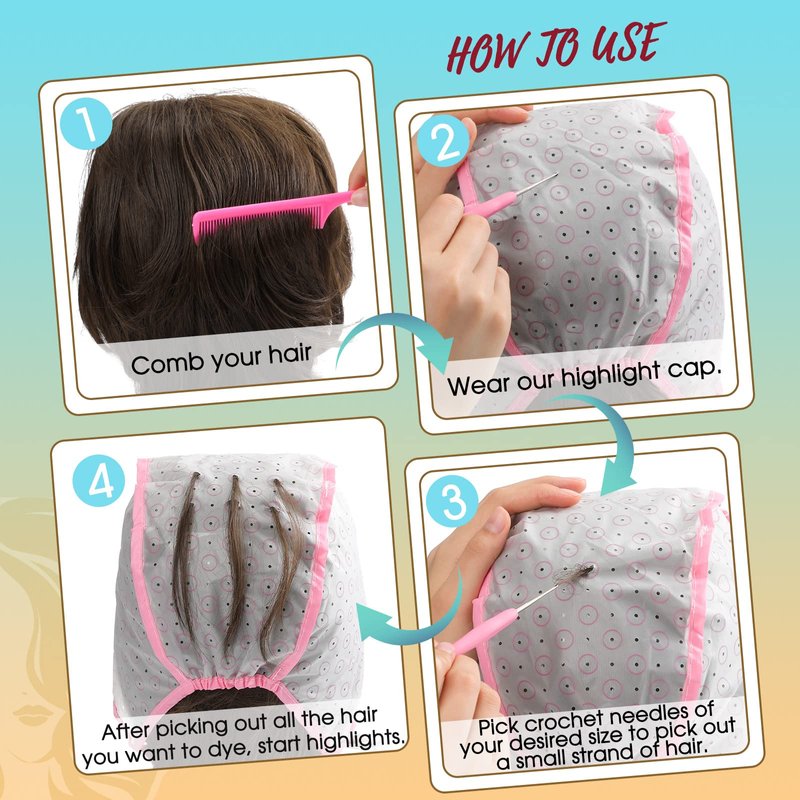 HOW TO USE

1
Comb your hair

2
Wear our highlight cap.

3
Pick crochet needles of your desired size to pick out a small strand of hair.

4
After picking out all the hair you want to dye, start highlights.