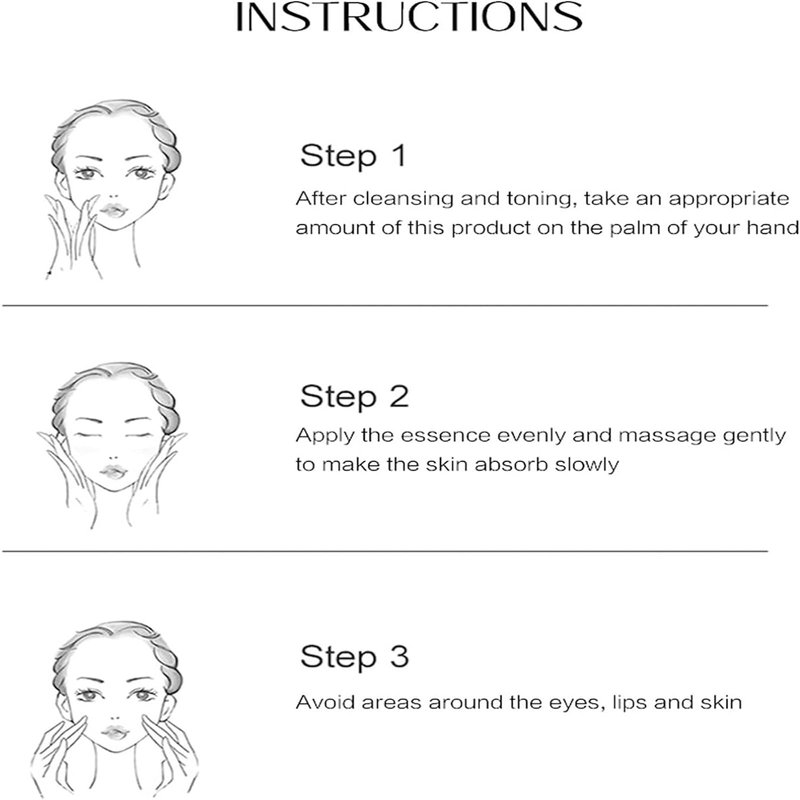 INSTRUCTIONS

Step 1

After cleansing and toning, take an appropriate amount of this product on the palm of your hand

Step 2

Apply the essence evenly and massage gently to make the skin absorb slowly

Step 3

Avoid areas around the eyes, lips and skin