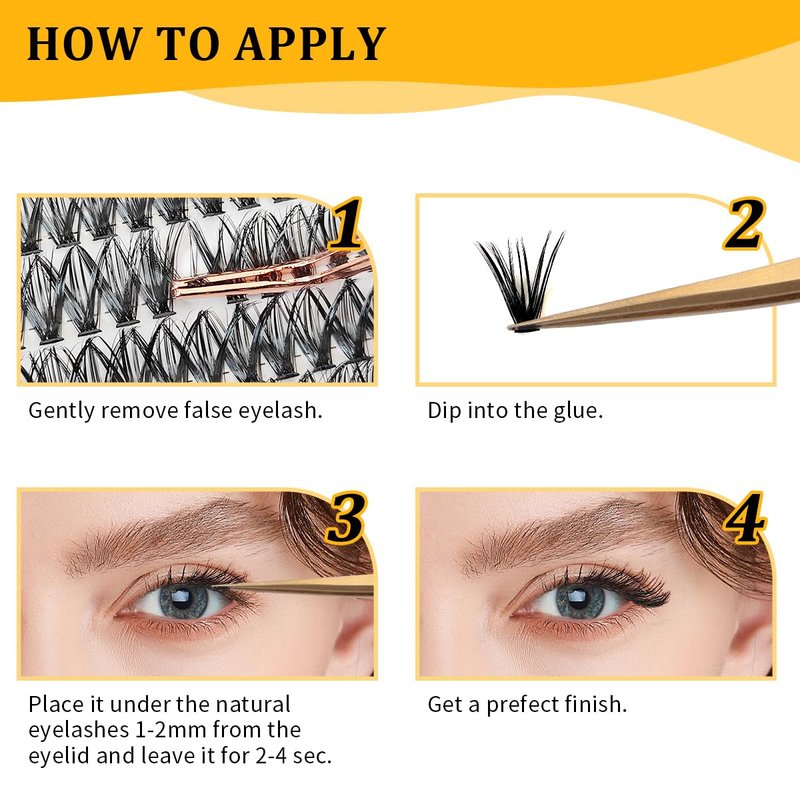 HOW TO APPLY

1

Gently remove false eyelash.

2

Dip into the glue.

3

Place it under the natural eyelashes 1-2mm from the eyelid and leave it for 2-4 sec.

4

Get a prefect finish.