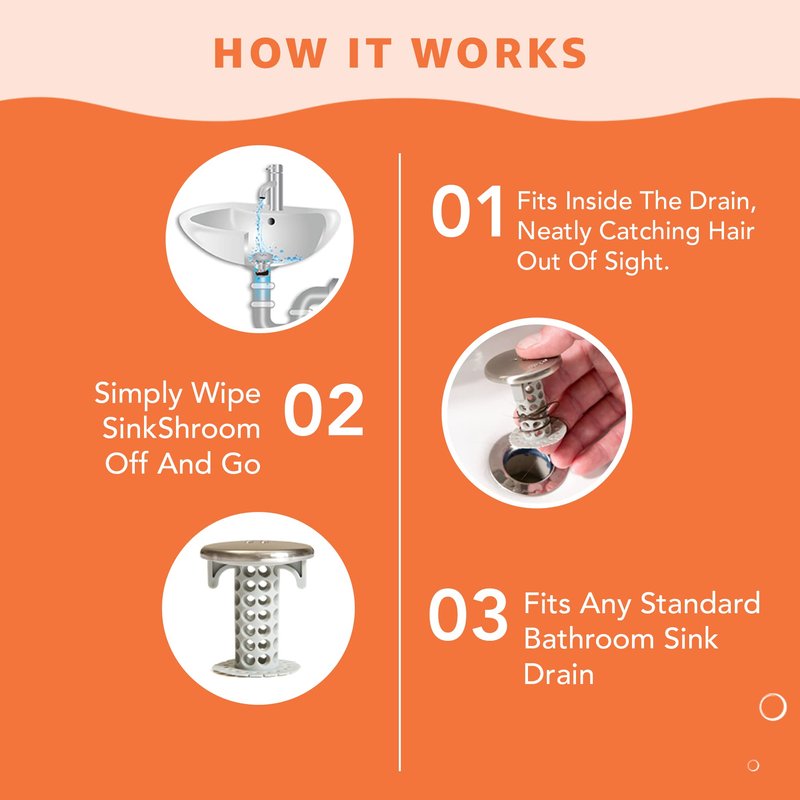 HOW IT WORKS

01 Fits Inside The Drain, Neatly Catching Hair Out Of Sight.

Simply Wipe SinkShroom Off And Go 02

03 Fits Any Standard Bathroom Sink Drain