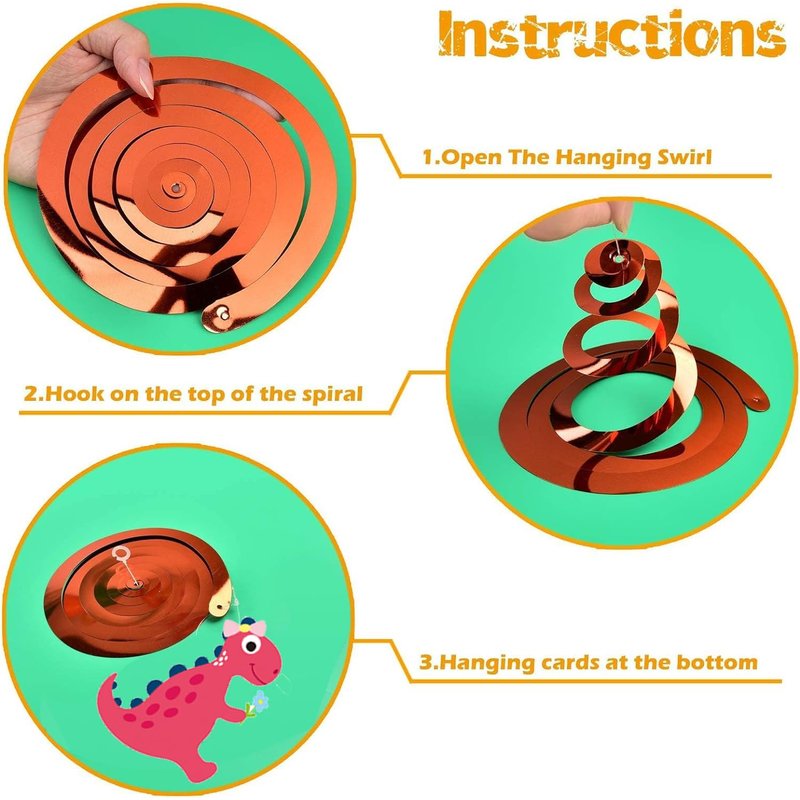 Instructions

1.Open The Hanging Swirl

2.Hook on the top of the spiral

3.Hanging cards at the bottom