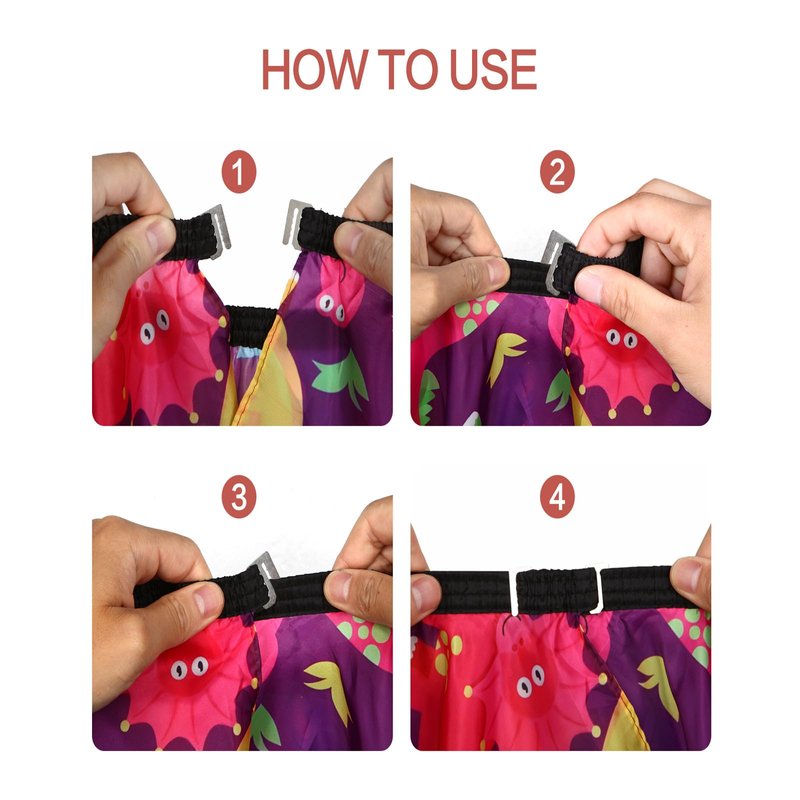 HOW TO USE

1

2

3

4