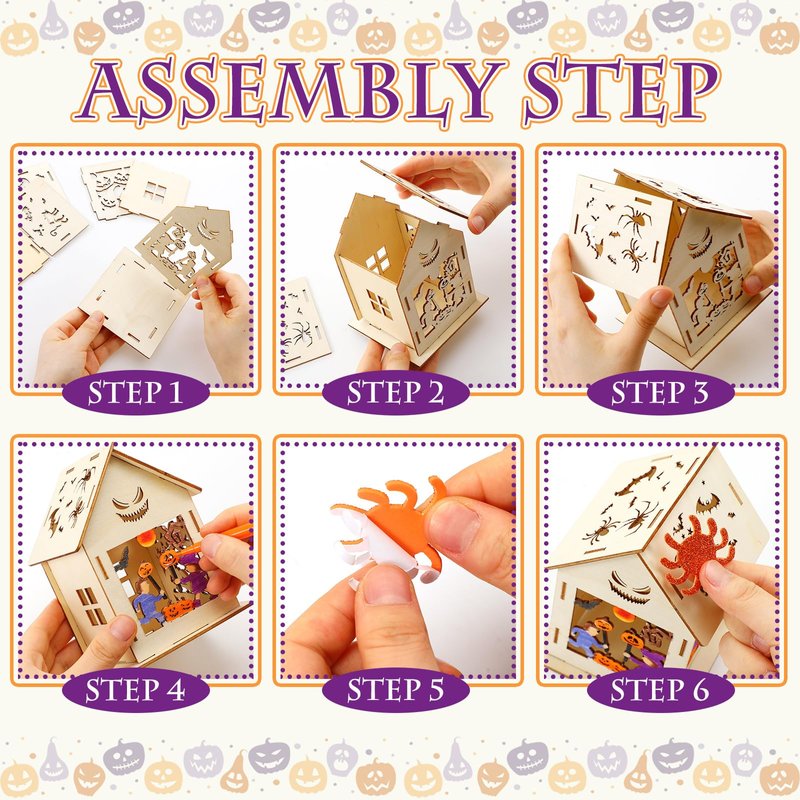 ASSEMBLY STEP

STEP 1

STEP 2

STEP 3

STEP 4

STEP 5

STEP 6