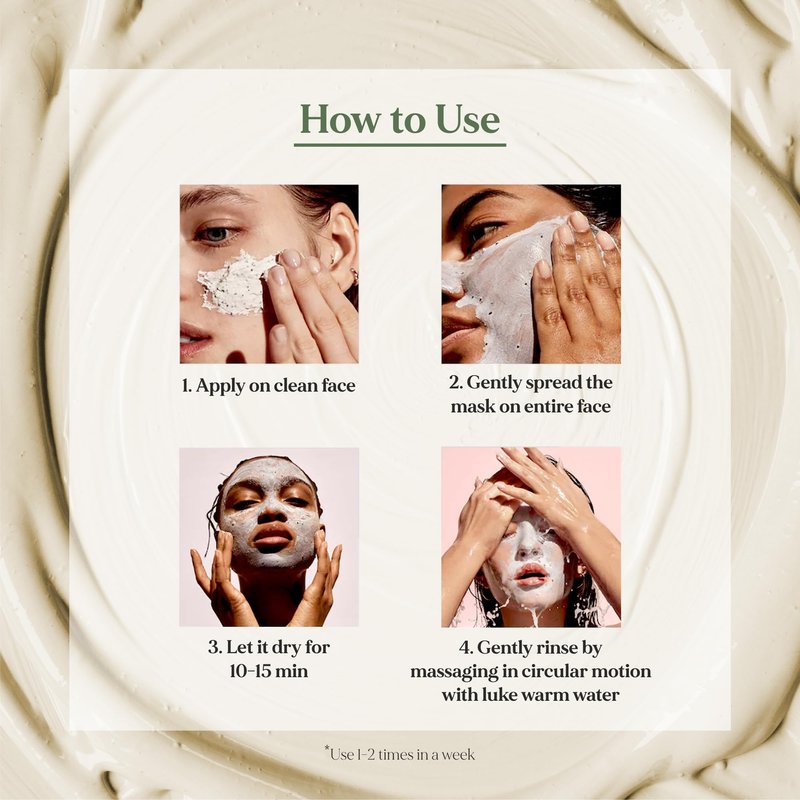 How to Use

1. Apply on clean face

2. Gently spread the mask on entire face

3. Let it dry for 10-15 min

4. Gently rinse by massaging in circular motion with luke warm water

*Use 1-2 times in a week