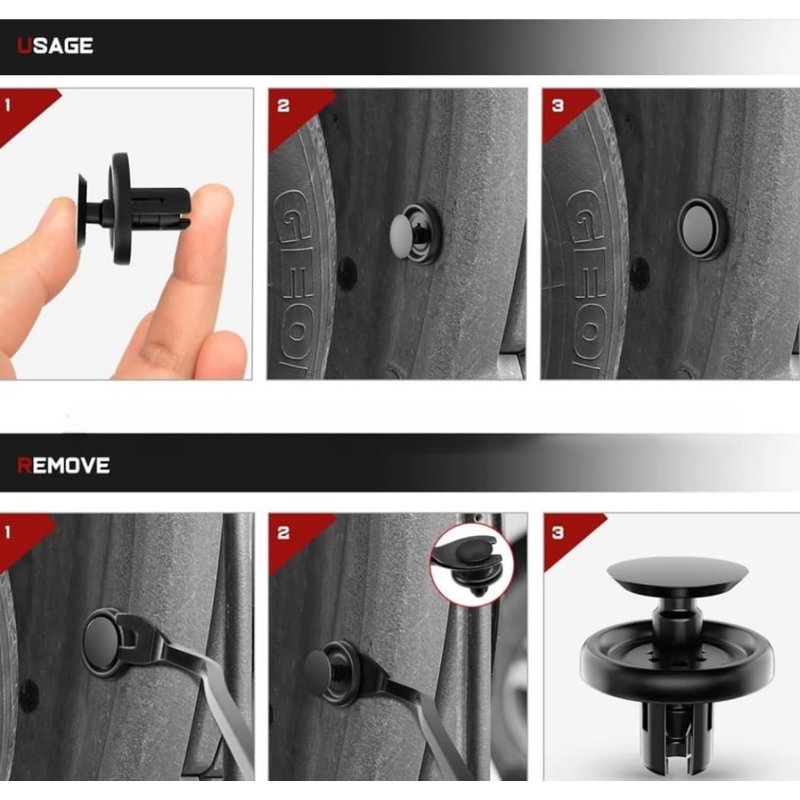 USAGE

1

2

GEO

3

GEO

REMOVE

1

2

3