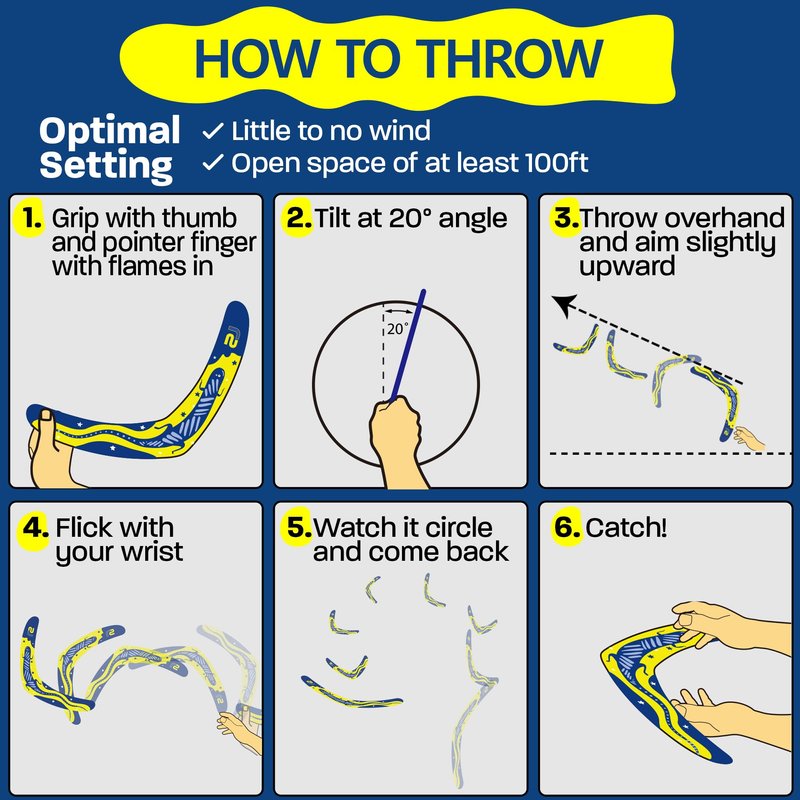 HOW TO THROW

Optimal Setting
✓ Little to no wind
✓ Open space of at least 100ft

1. Grip with thumb and pointer finger with flames in

2. Tilt at 20° angle

20°

3. Throw overhand and aim slightly upward

4. Flick with your wrist

5. Watch it circle and come back

6. Catch!