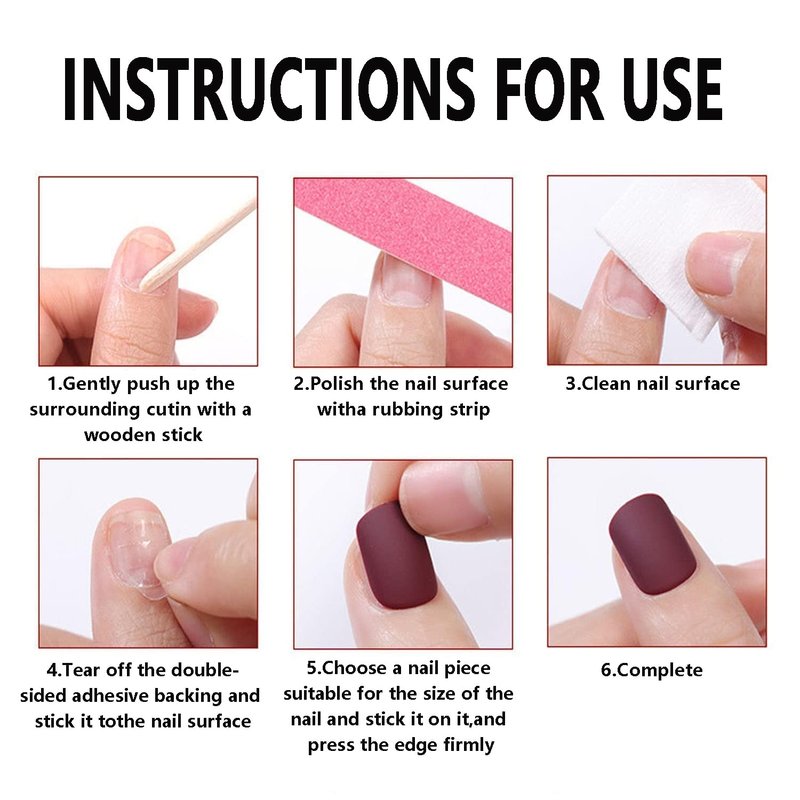 INSTRUCTIONS FOR USE

1.Gently push up the surrounding cutin with a wooden stick

2.Polish the nail surface witha rubbing strip

3.Clean nail surface

4.Tear off the double-sided adhesive backing and stick it tothe nail surface

5.Choose a nail piece suitable for the size of the nail and stick it on it,and press the edge firmly

6.Complete