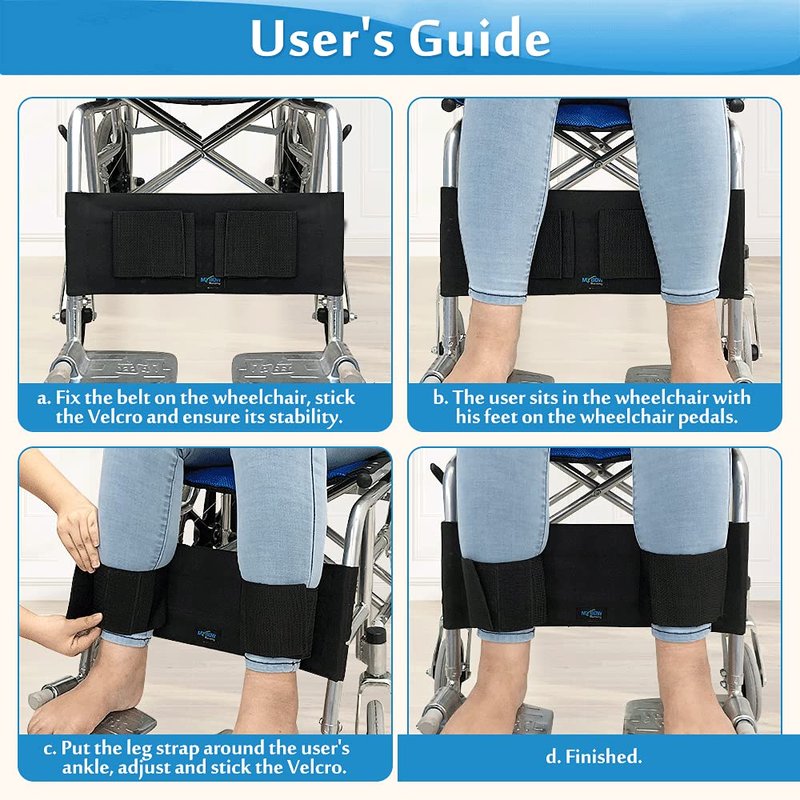 User's Guide

a. Fix the belt on the wheelchair, stick the Velcro and ensure its stability.

b. The user sits in the wheelchair with his feet on the wheelchair pedals.

c. Put the leg strap around the user's ankle, adjust and stick the Velcro.

d. Finished.