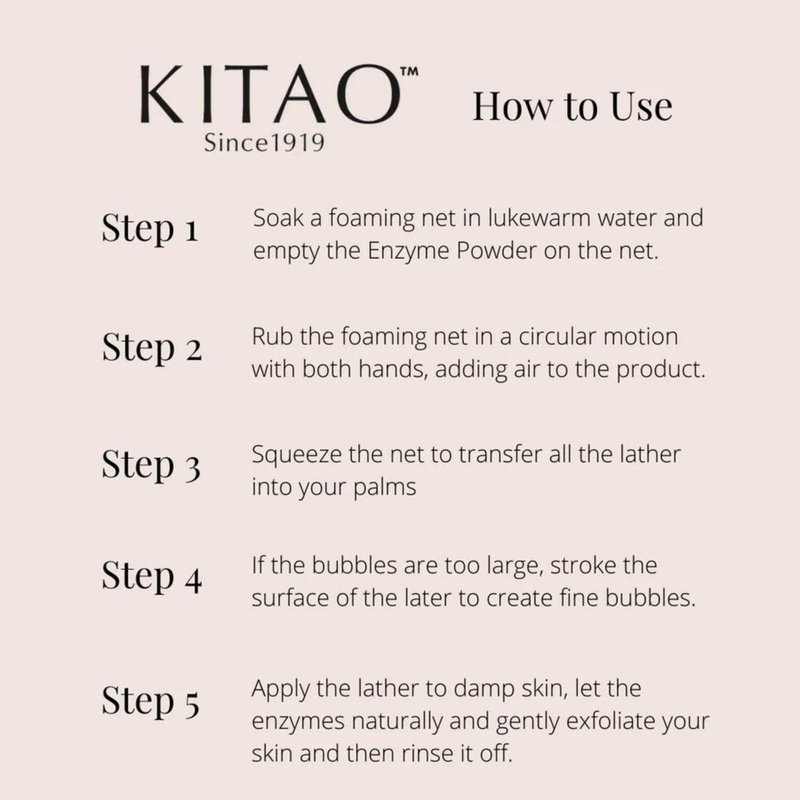 KITAO™
Since1919

How to Use

Step 1

Soak a foaming net in lukewarm water and empty the Enzyme Powder on the net.

Step 2

Rub the foaming net in a circular motion with both hands, adding air to the product.

Step 3

Squeeze the net to transfer all the lather into your palms

Step 4

If the bubbles are too large, stroke the surface of the later to create fine bubbles.

Step 5

Apply the lather to damp skin, let the enzymes naturally and gently exfoliate your skin and then rinse it off.