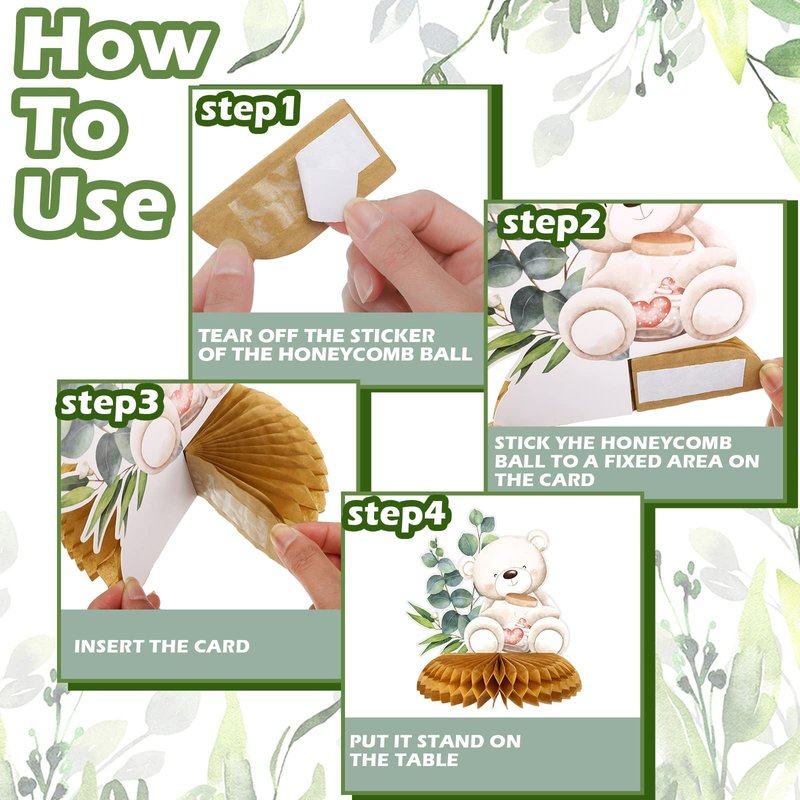 How To Use

step1

TEAR OFF THE STICKER OF THE HONEYCOMB BALL

step2

STICK YHE HONEYCOMB BALL TO A FIXED AREA ON THE CARD

step3

INSERT THE CARD

step4

PUT IT STAND ON THE TABLE