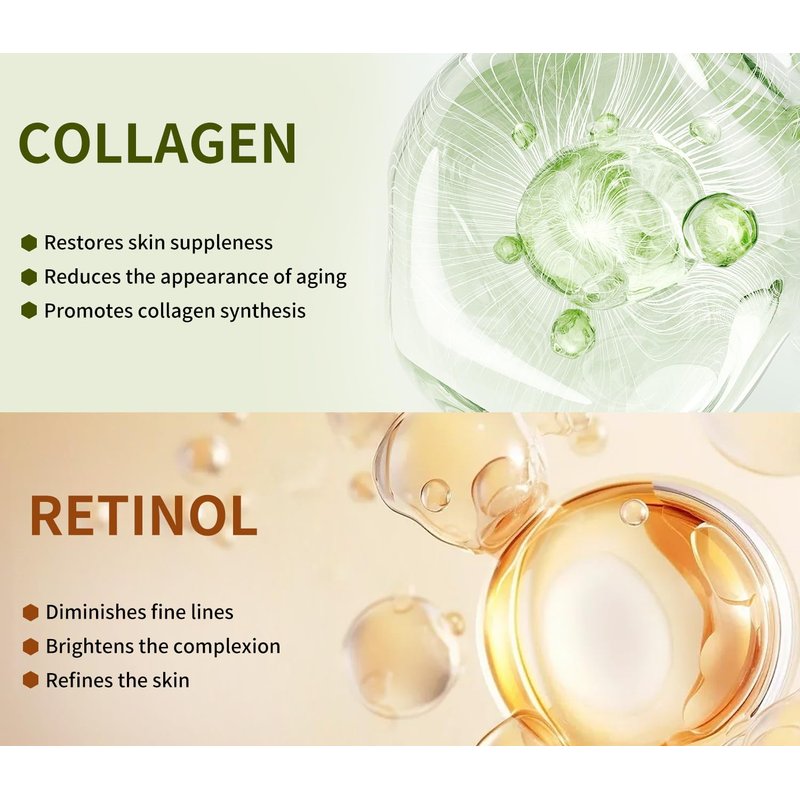 COLLAGEN

Restores skin suppleness
Reduces the appearance of aging
Promotes collagen synthesis

RETINOL

Diminishes fine lines
Brightens the complexion
Refines the skin