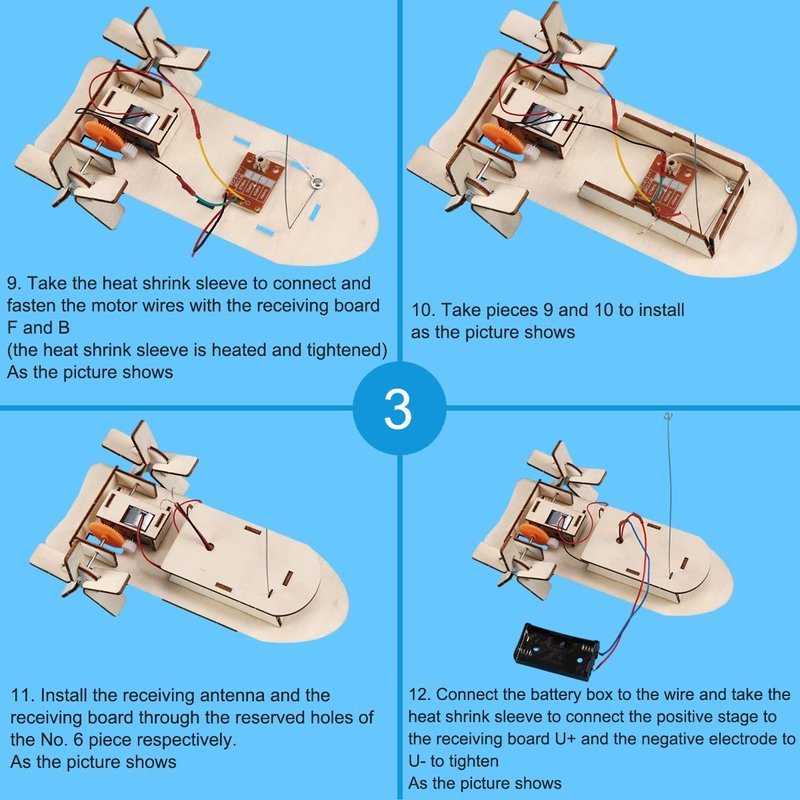 9. Take the heat shrink sleeve to connect and fasten the motor wires with the receiving board F and B
(the heat shrink sleeve is heated and tightened)
As the picture shows

10. Take pieces 9 and 10 to install as the picture shows

3

11. Install the receiving antenna and the receiving board through the reserved holes of the No. 6 piece respectively.
As the picture shows

12. Connect the battery box to the wire and take the heat shrink sleeve to connect the positive stage to the receiving board U+ and the negative electrode to U- to tighten
As the picture shows