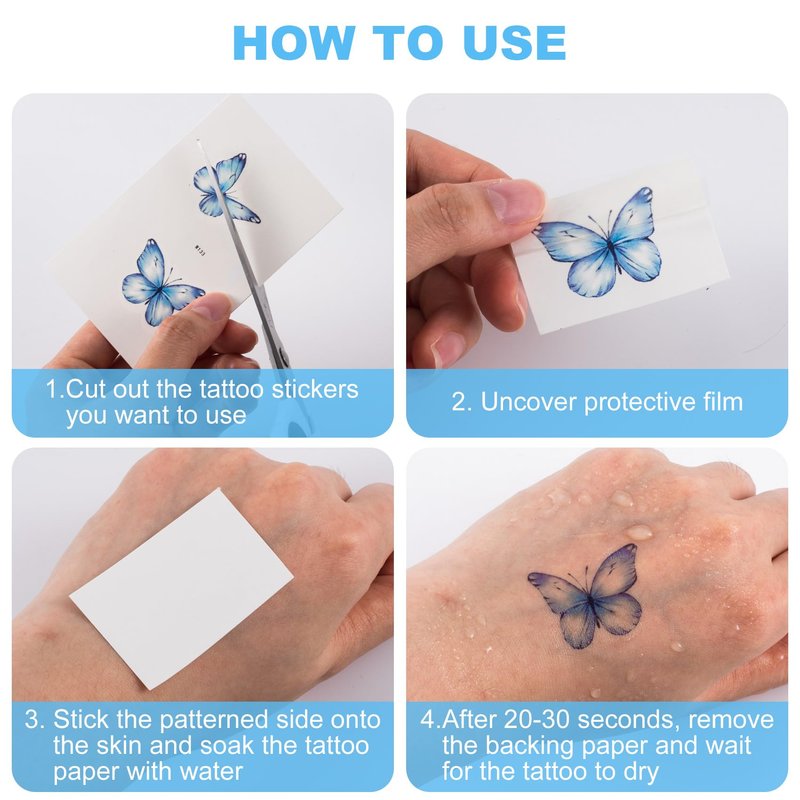 HOW TO USE

#133

1.Cut out the tattoo stickers you want to use

2. Uncover protective film

3. Stick the patterned side onto the skin and soak the tattoo paper with water

4.After 20-30 seconds, remove the backing paper and wait for the tattoo to dry