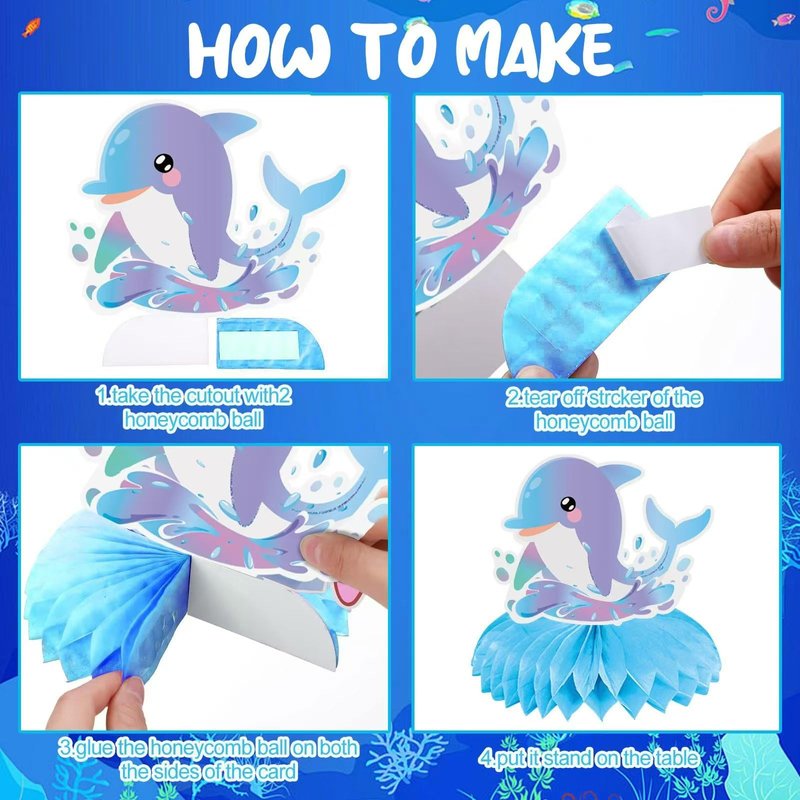 HOW TO MAKE

1.take the cutout with2 honeycomb ball

2.tear off strcker of the honeycomb ball

3.glue the honeycomb ball on both the sides of the card

4.put it stand on the table