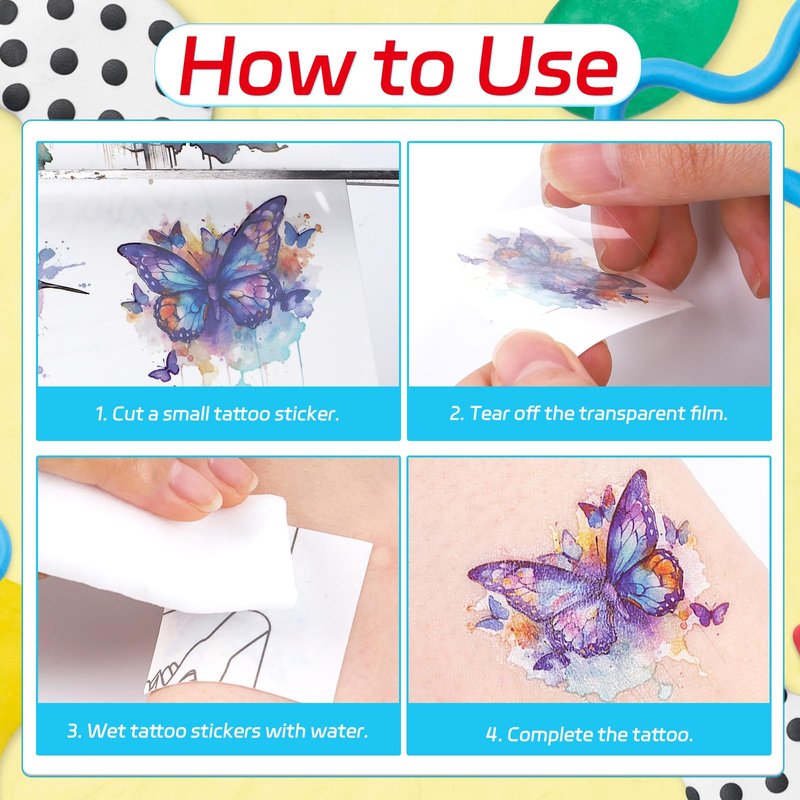 How to Use

1. Cut a small tattoo sticker.

2. Tear off the transparent film.

3. Wet tattoo stickers with water.

4. Complete the tattoo.