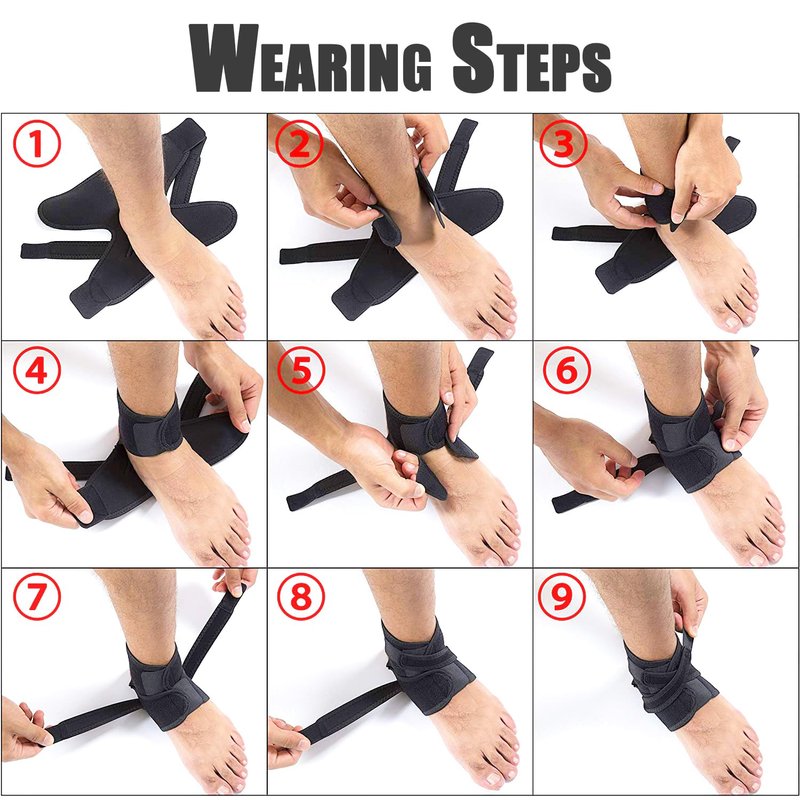 WEARING STEPS

1

2

3

4

5

6

7

8

9