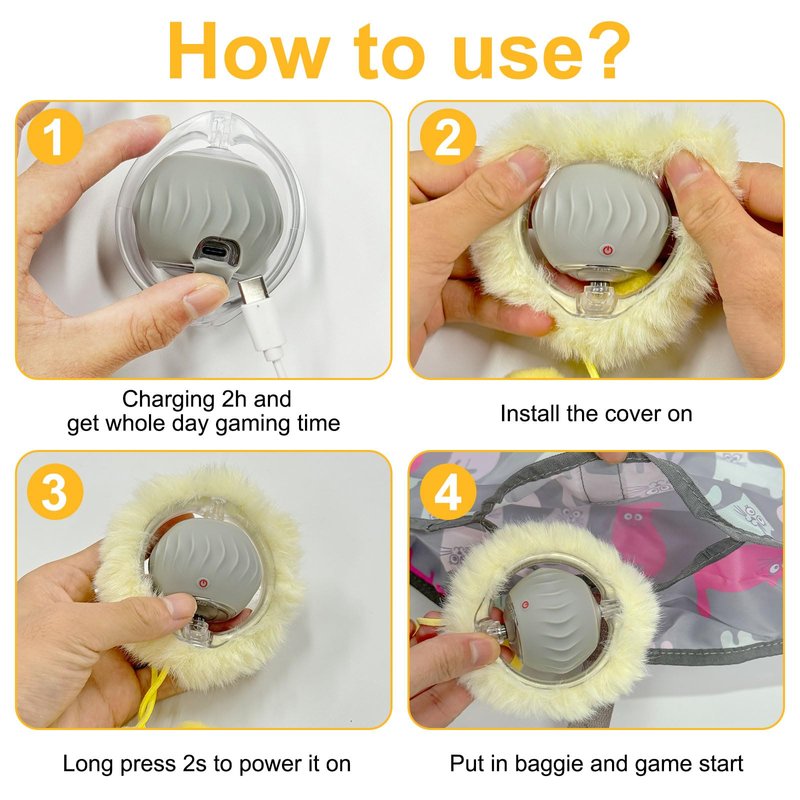 How to use?

1

Charging 2h and get whole day gaming time

2

Install the cover on

3

Long press 2s to power it on

4

Put in baggie and game start