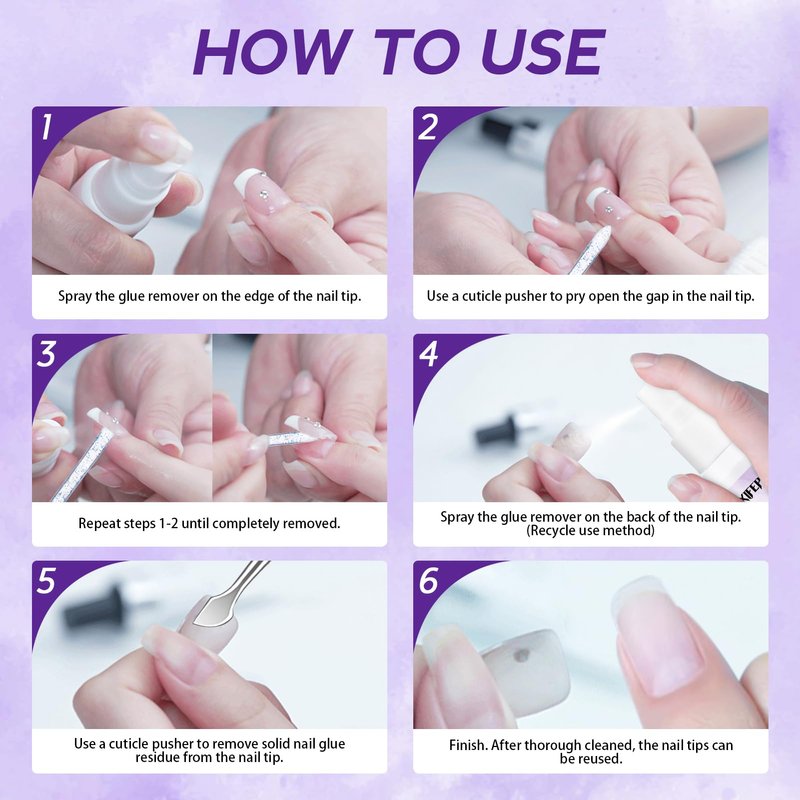 HOW TO USE

1

Spray the glue remover on the edge of the nail tip.

2

Use a cuticle pusher to pry open the gap in the nail tip.

3

Repeat steps 1-2 until completely removed.

4

KIFEP

Spray the glue remover on the back of the nail tip. (Recycle use method)

5

Use a cuticle pusher to remove solid nail glue residue from the nail tip.

6

Finish. After thorough cleaned, the nail tips can be reused.