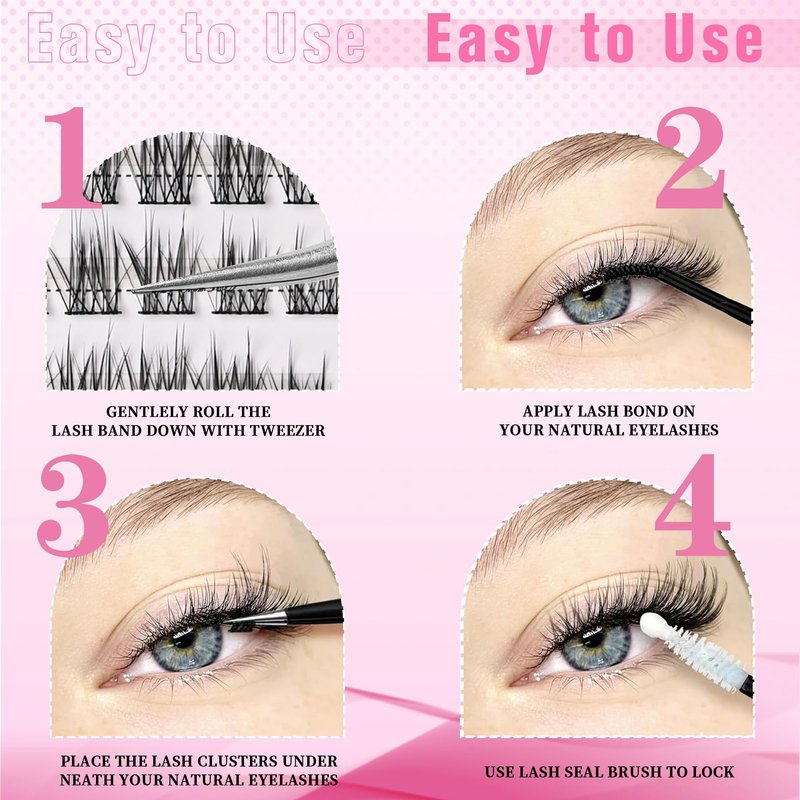 Easy to Use Easy to Use

1

GENTLELY ROLL THE LASH BAND DOWN WITH TWEEZER

2

APPLY LASH BOND ON YOUR NATURAL EYELASHES

3

PLACE THE LASH CLUSTERS UNDER NEATH YOUR NATURAL EYELASHES

4

USE LASH SEAL BRUSH TO LOCK